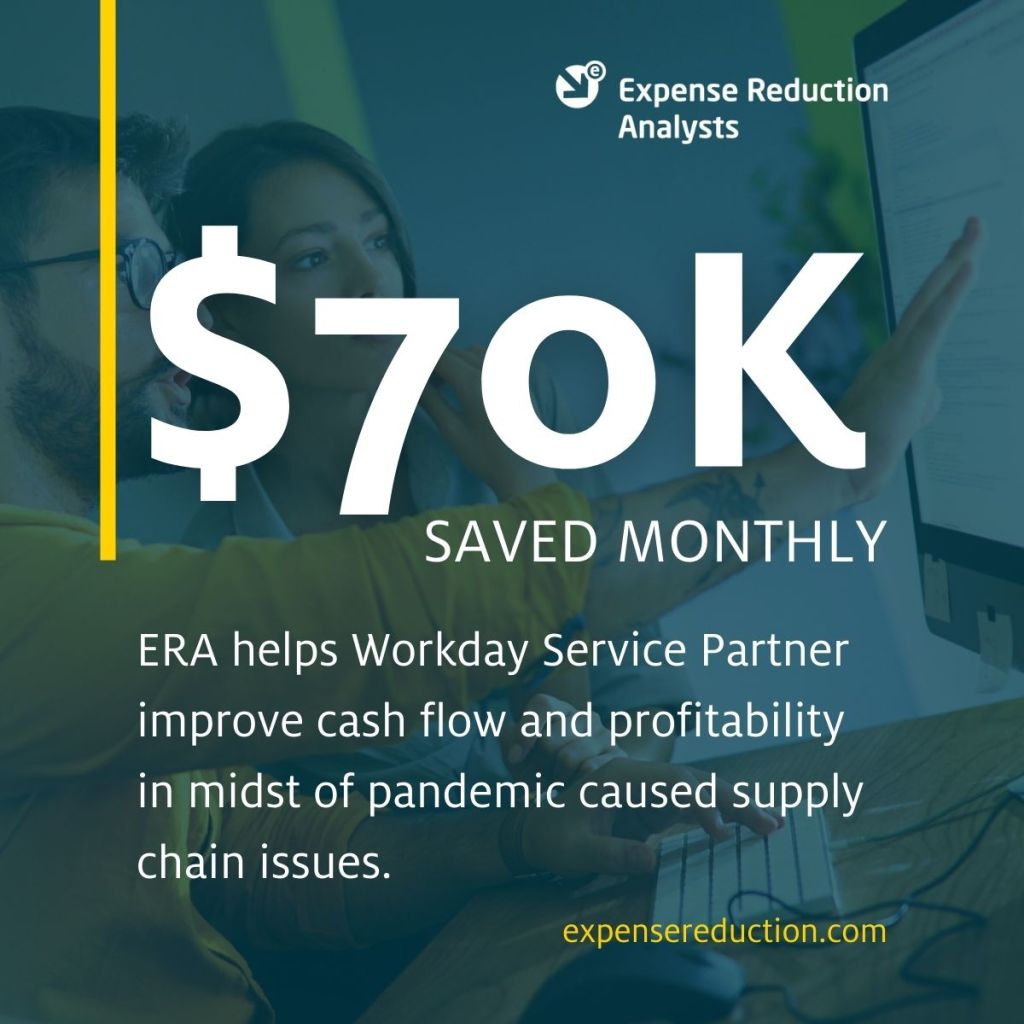 Expense Reduction Analysts

$70K

SAVED MONTHLY

ERA helps Workday Service Partner improve cash flow and profitability in midst of pandemic caused supply chain issues.

expensereduction.com